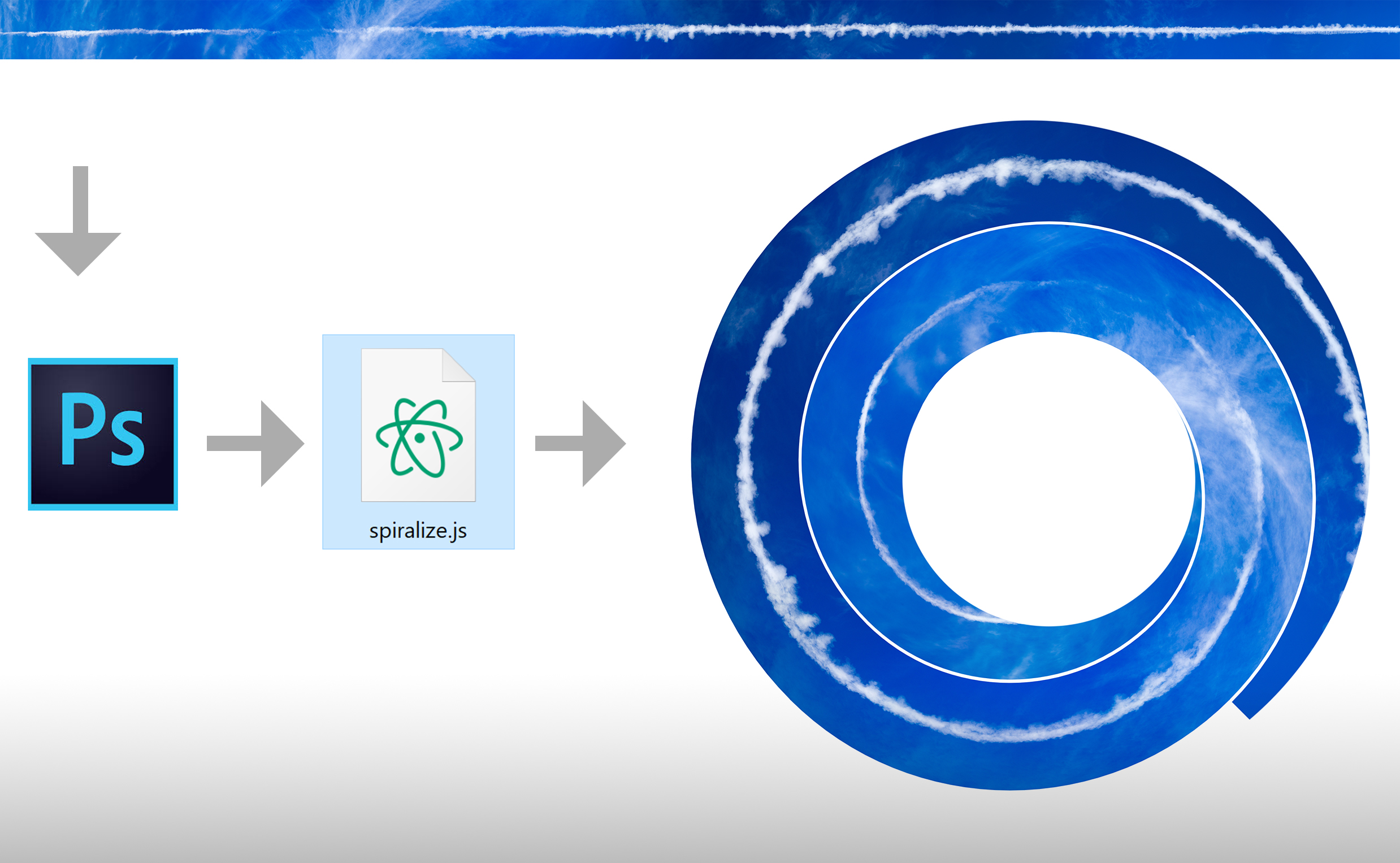 Ps

spiralize.js